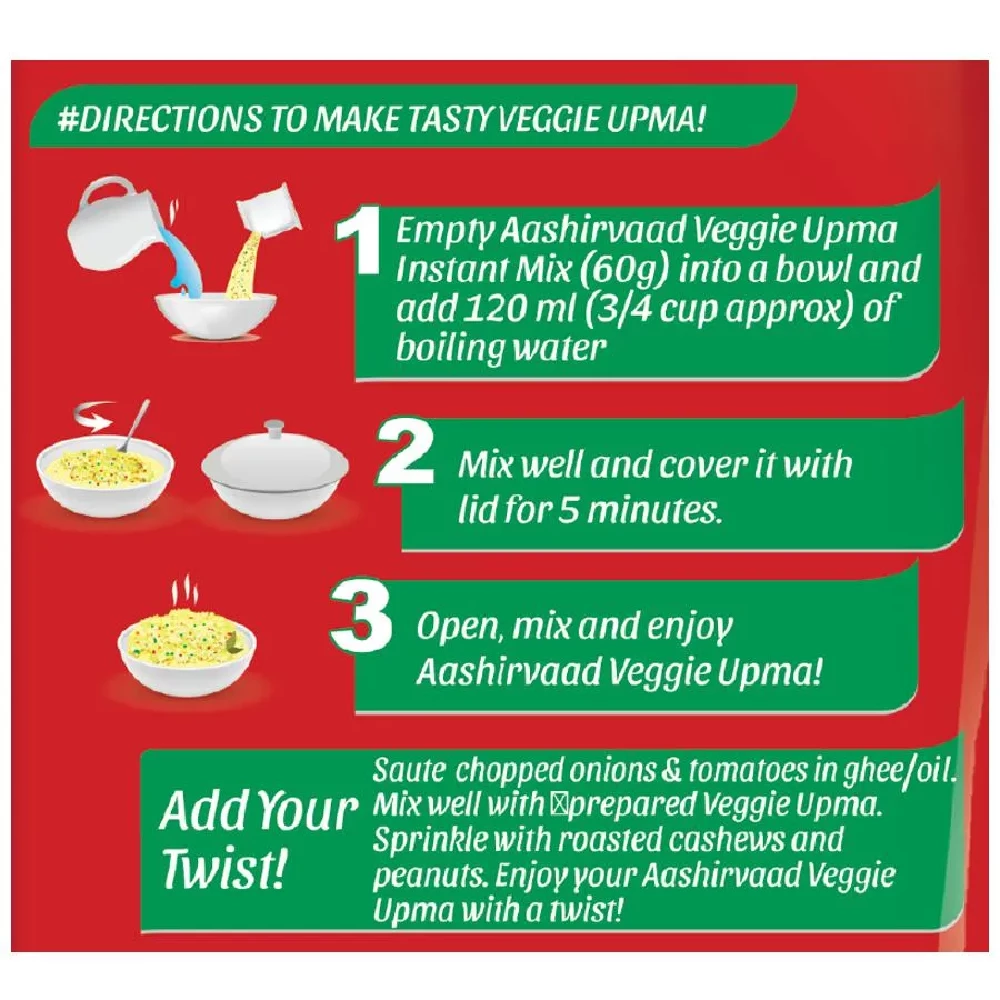 #DIRECTIONS TO MAKE TASTY VEGGIE UPMA!

1 Empty Aashirvaad Veggie Upma Instant Mix (60g) into a bowl and add 120 ml (3/4 cup approx) of boiling water

2 Mix well and cover it with lid for 5 minutes.

3 Open, mix and enjoy Aashirvaad Veggie Upma!

Add Your Twist!

Saute chopped onions & tomatoes in ghee/oil. Mix well with prepared Veggie Upma. Sprinkle with roasted cashews and peanuts. Enjoy your Aashirvaad Veggie Upma with a twist!